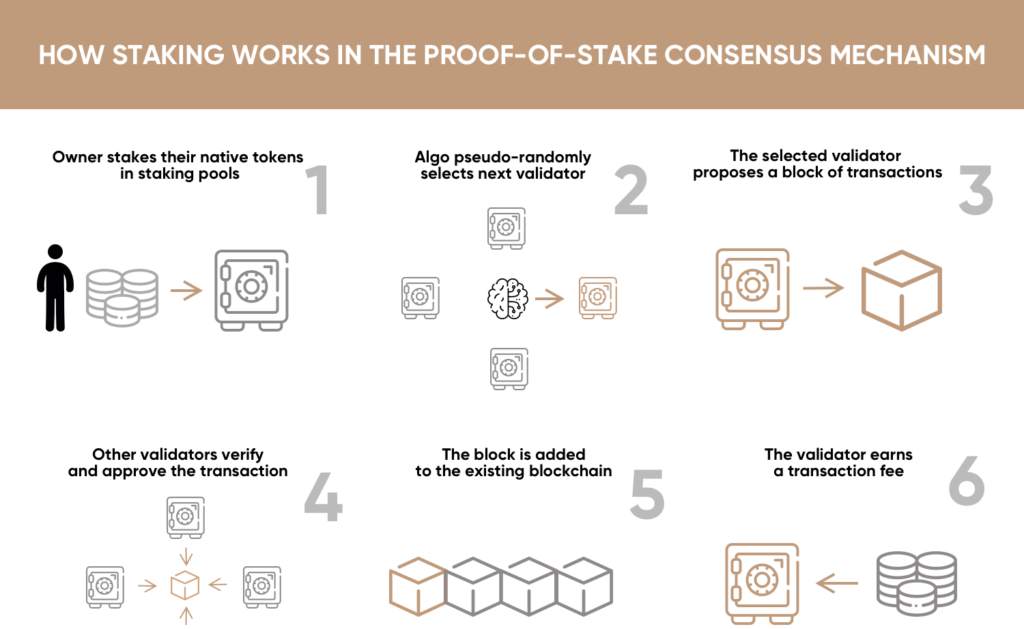 HOW STAKING WORKS IN THE PROOF-OF-STAKE CONSENSUS MECHANISM

Owner stakes their native tokens in staking pools

1

Algo pseudo-randomly selects next validator

2

The selected validator proposes a block of transactions

3

Other validators verify and approve the transaction

4

The block is added to the existing blockchain

5

The validator earns a transaction fee

6